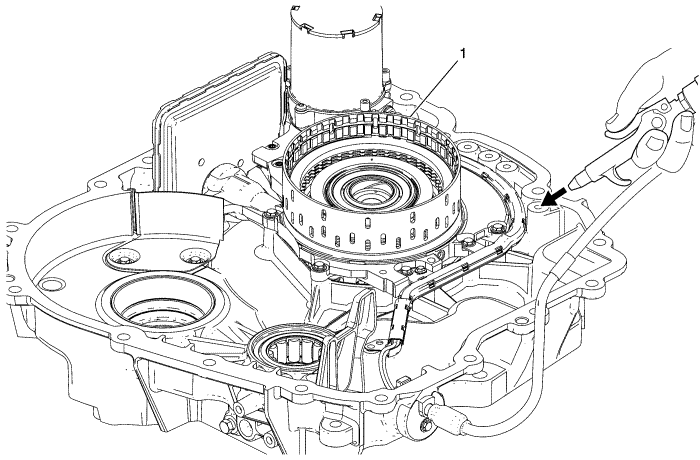 1