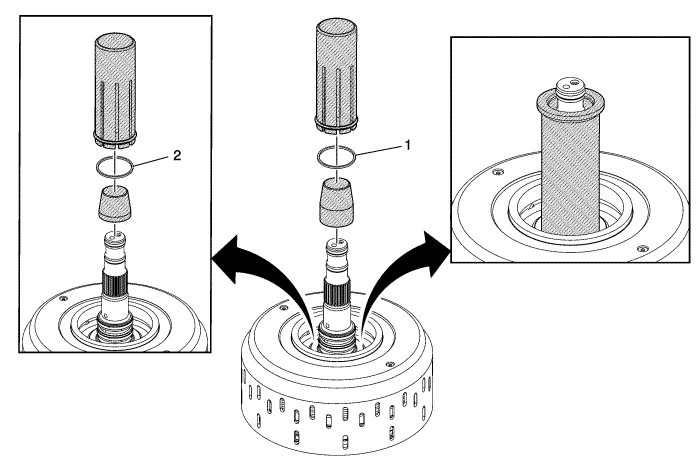 2

1