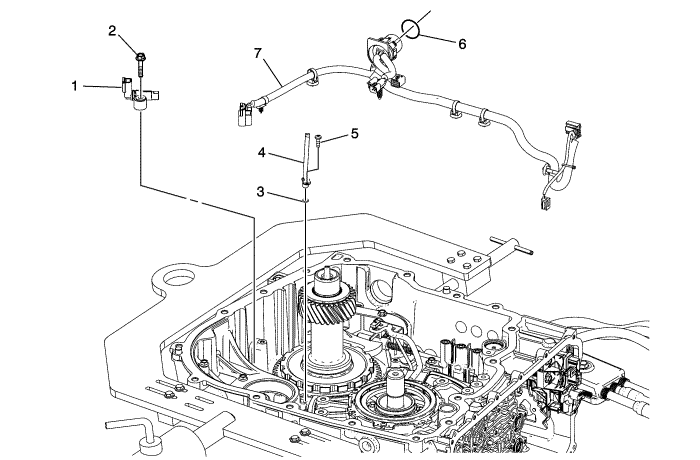 2
1
7
6
5
4
3