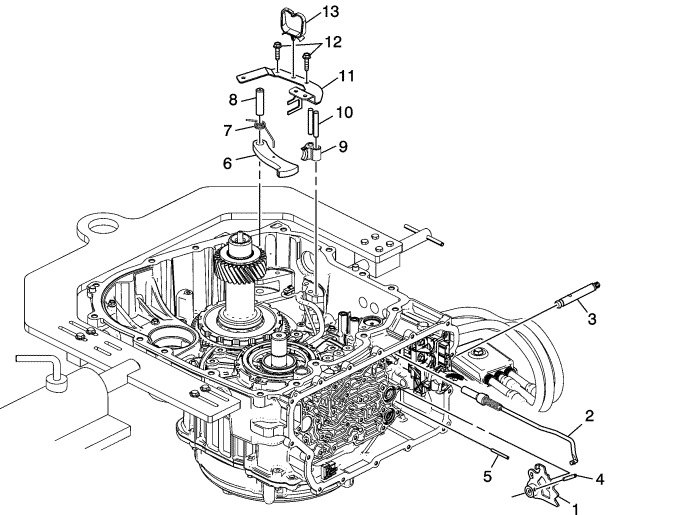 13
12
11
8
10
7
9
6
3
2
5
4
1