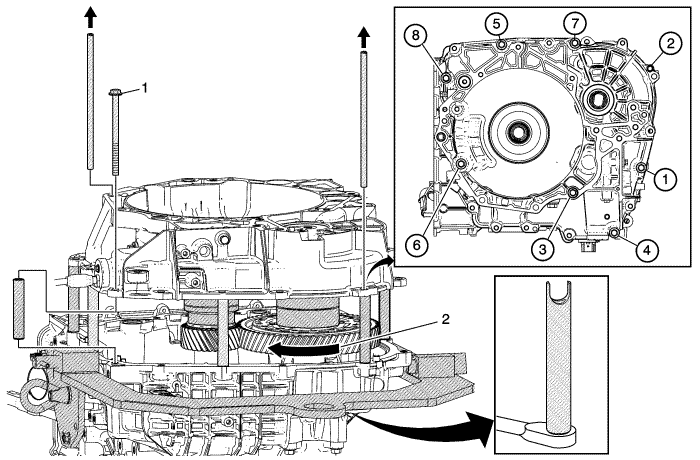 1
2
8
5
7
2
1
6
3
4