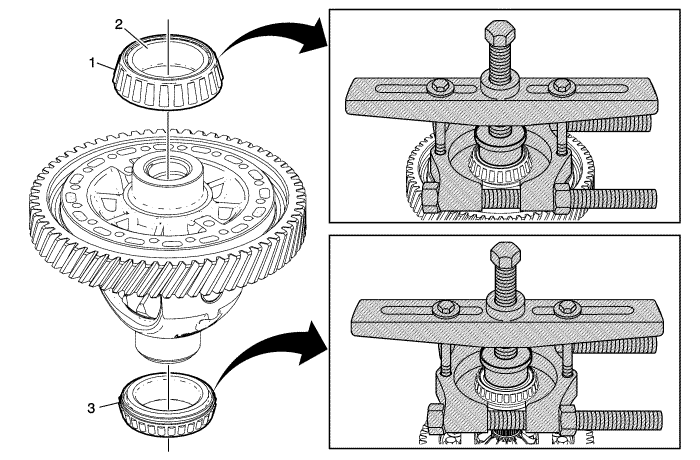 2
1
3