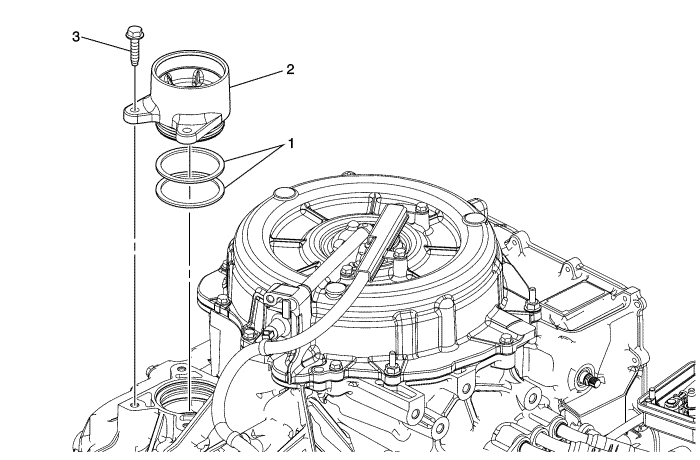 3
2
1