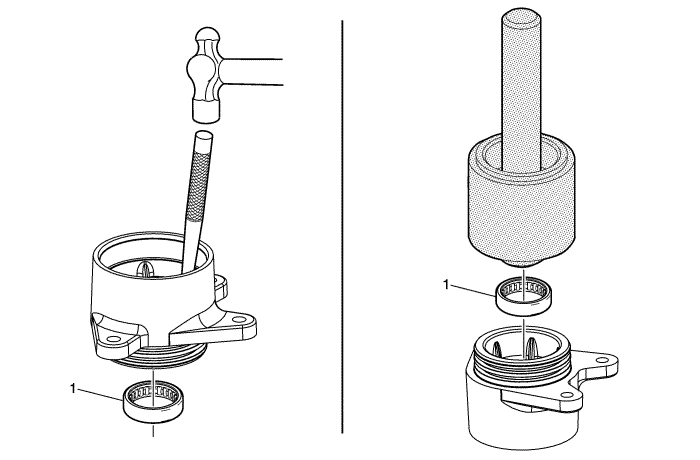 1

1