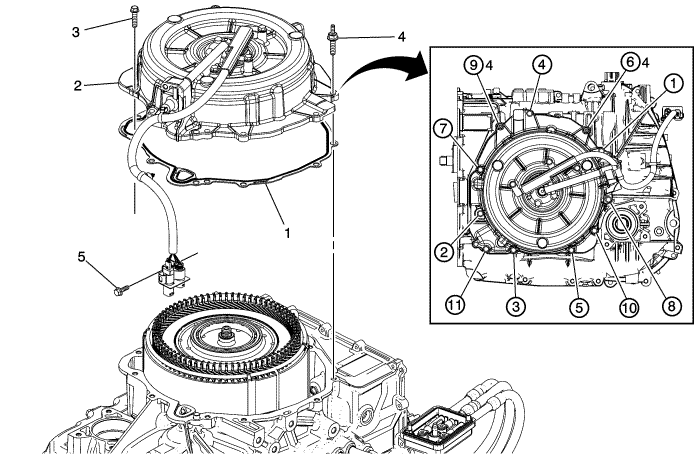 3
4
2
1
5
9 4
4
6 4
1
7
2
11
3
5
10
8