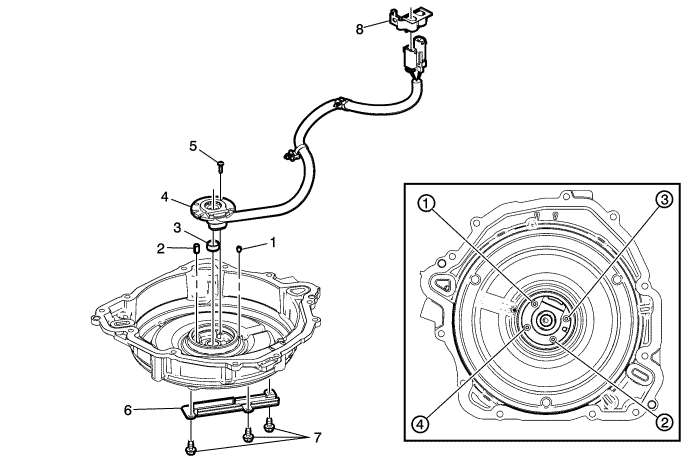 8
5
4
3
2
1
6
7
1
3
4
2