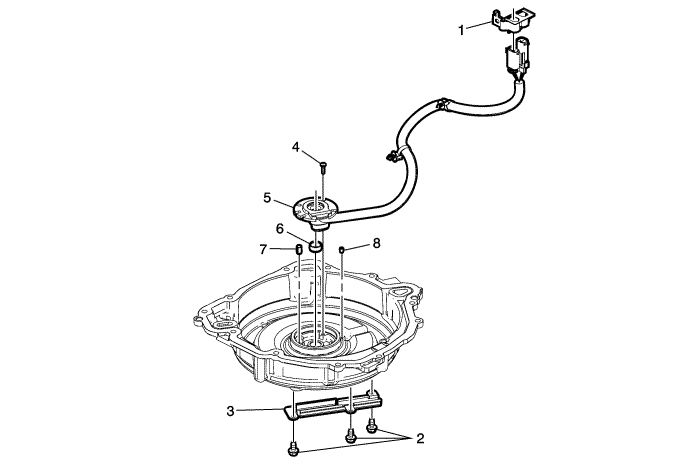 1
4
5
6
7
8
3
2