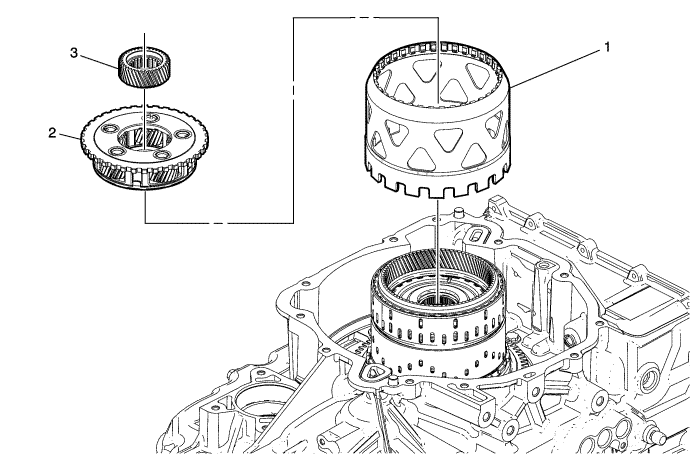 3
2
1