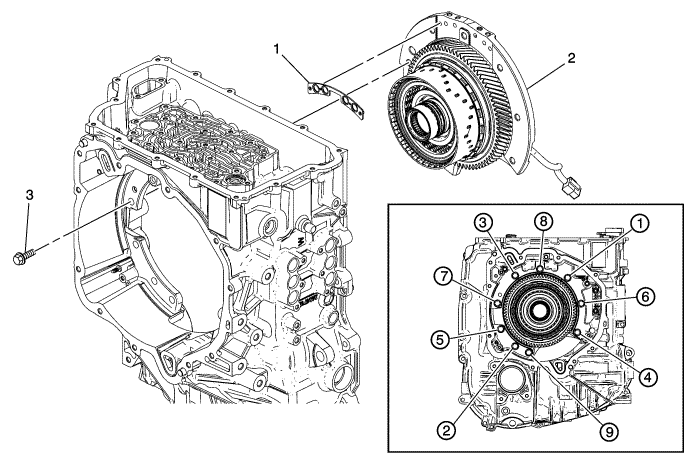 1
2
3
3
8
1
7
6
5
4
2
9