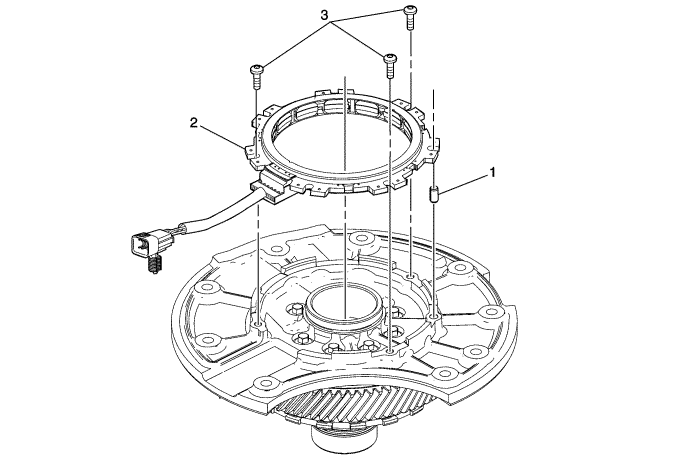 3
2
1