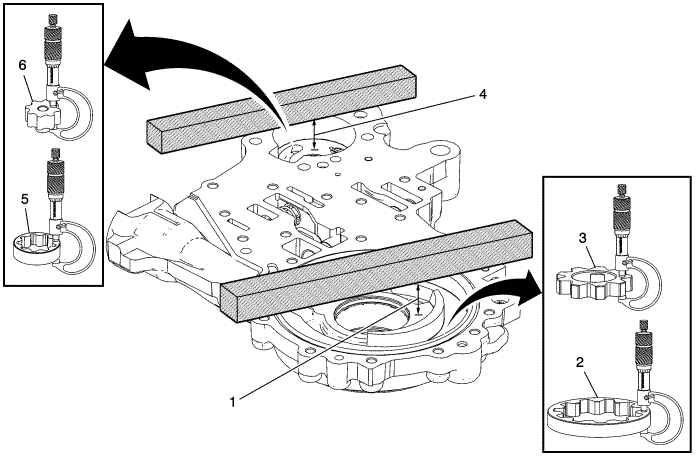 6
5
4
3
2
1