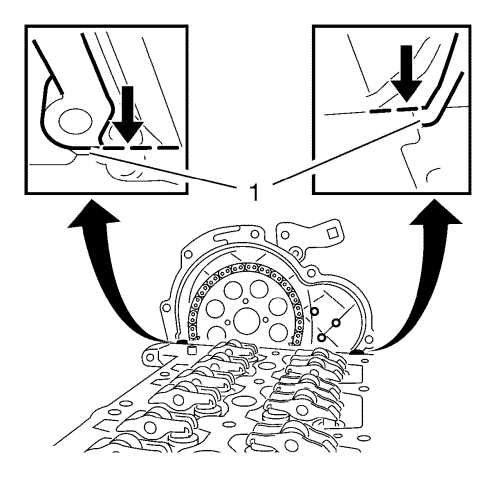 1