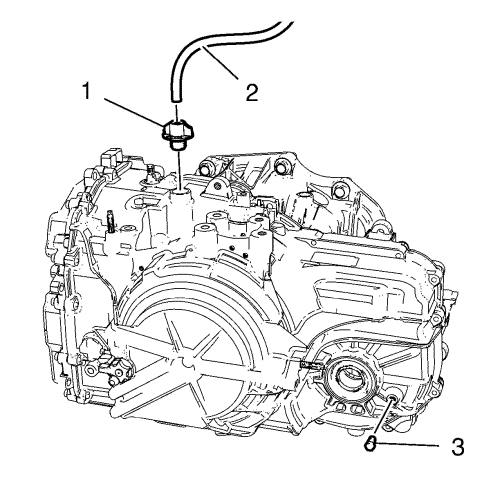 1
2
3