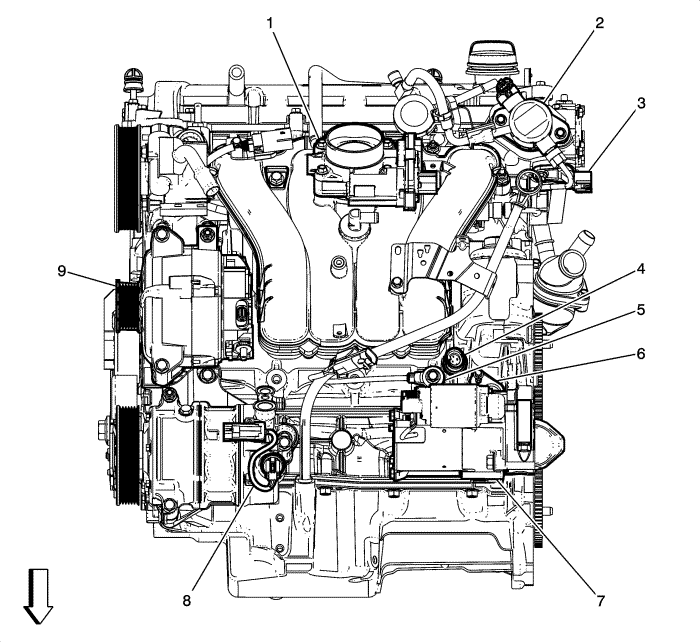 1
2
3
9
4
5
6
8
7