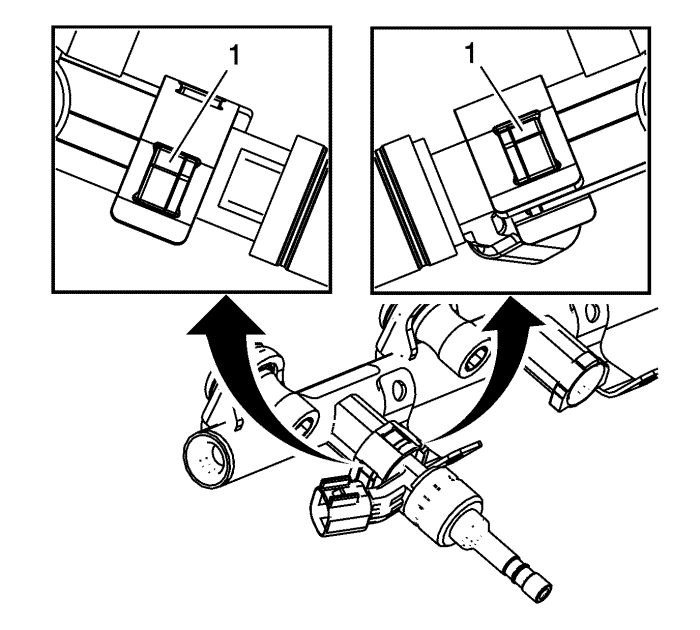 1

1