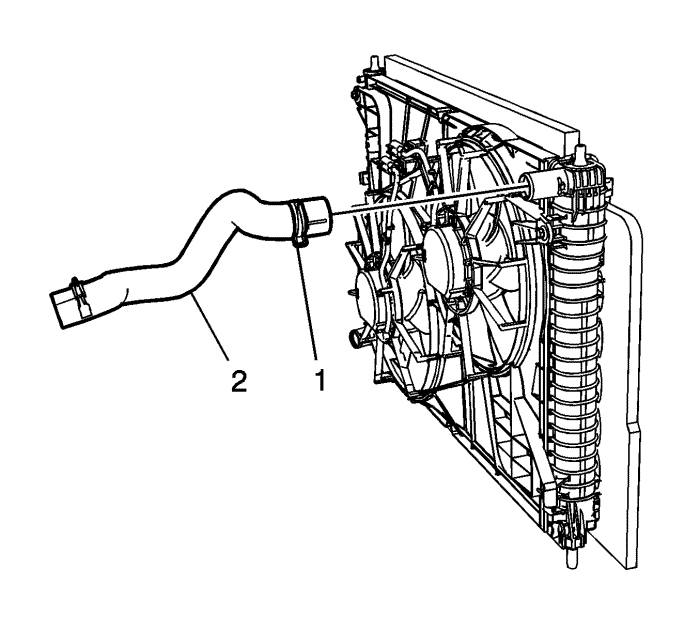 2
1