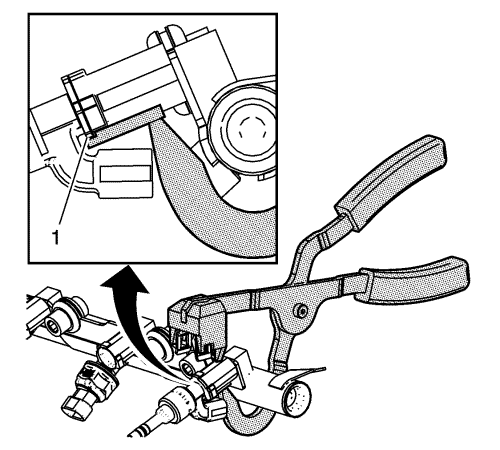 1