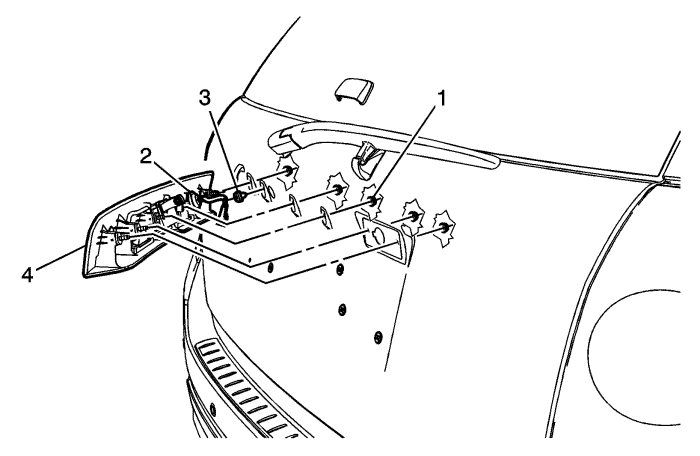 3
1
2
4