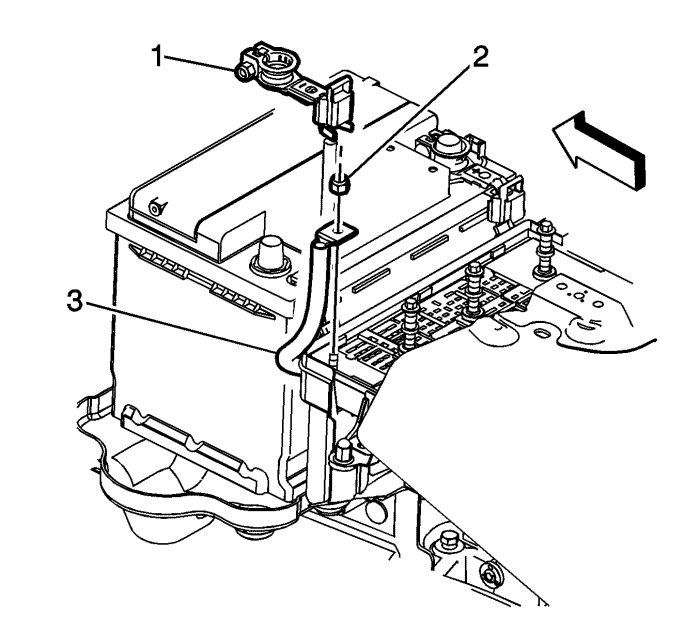 1
2
3