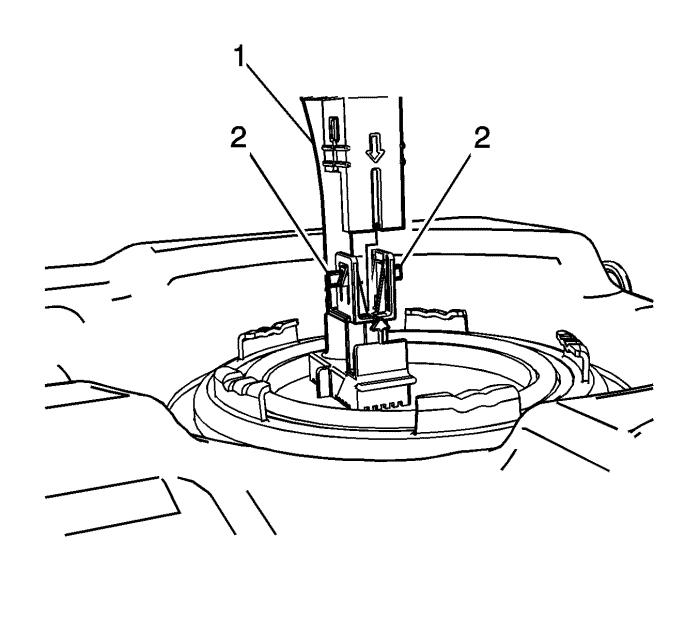 1
2
2