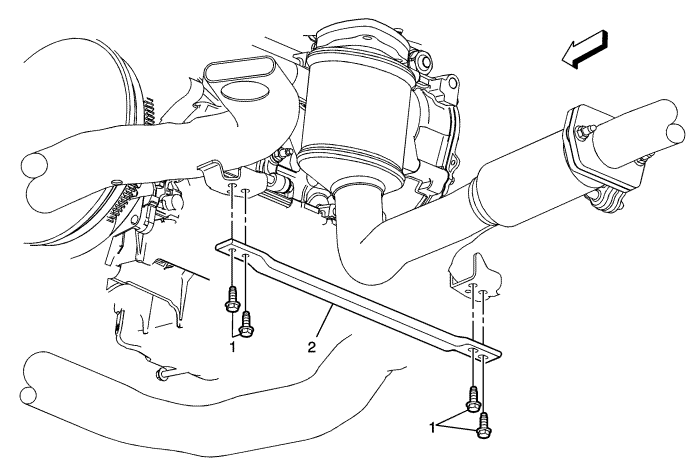 1
2
1