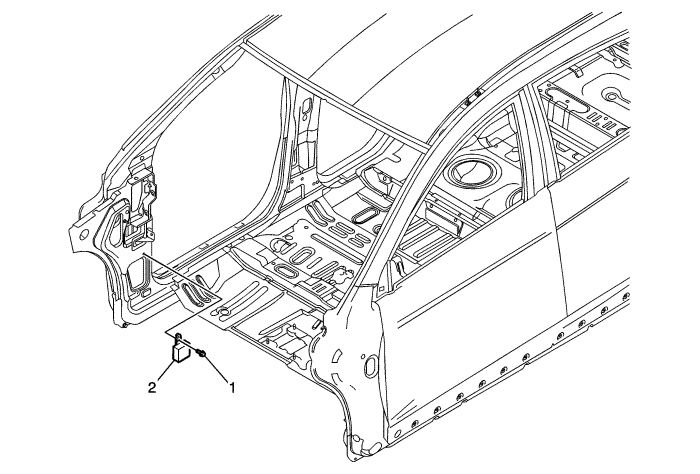 2
1