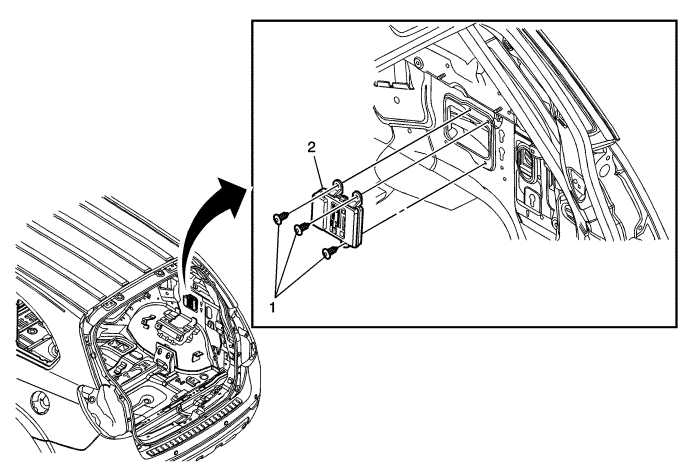 2

1