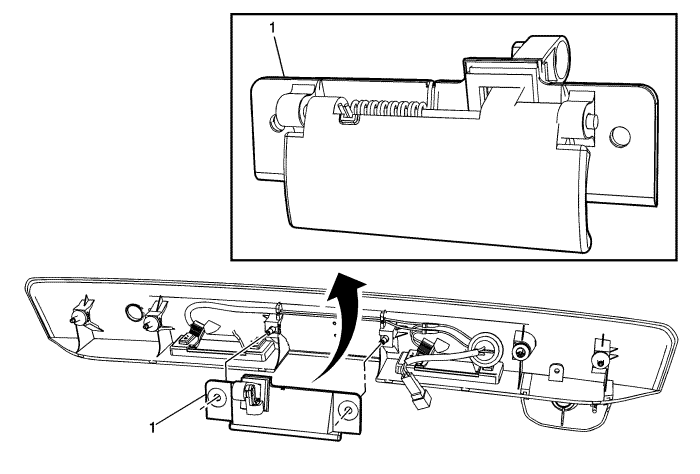 1

1