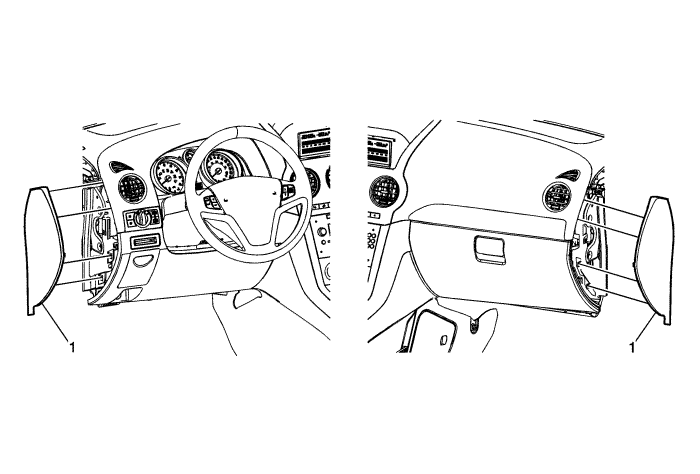 1

1