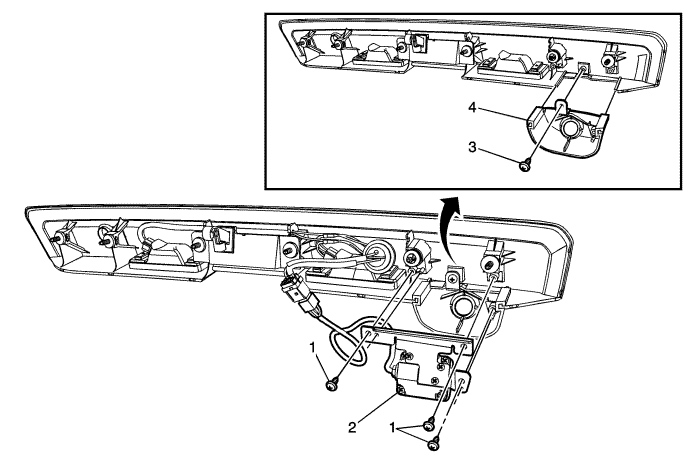 4
3
1
2
1