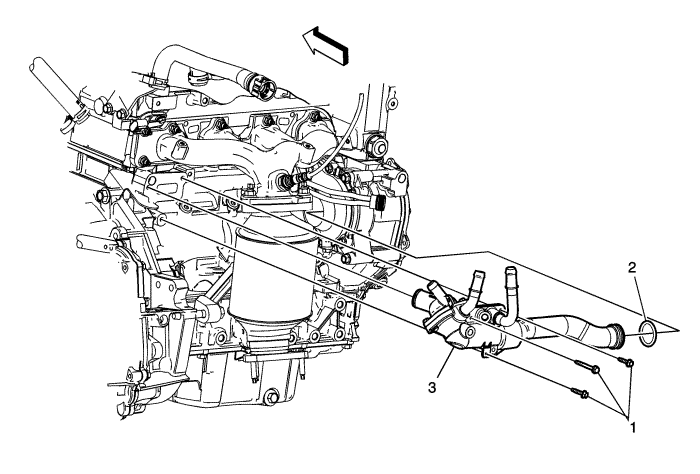 2

3

1