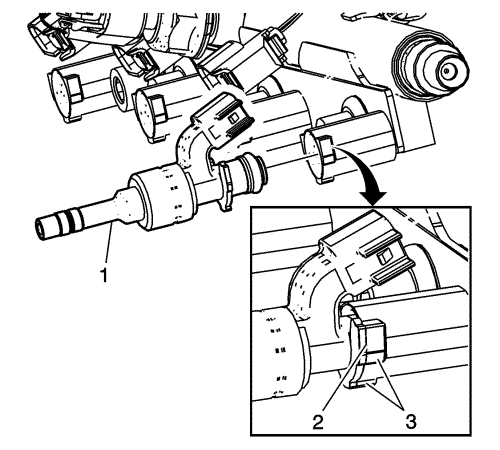 1
2
3