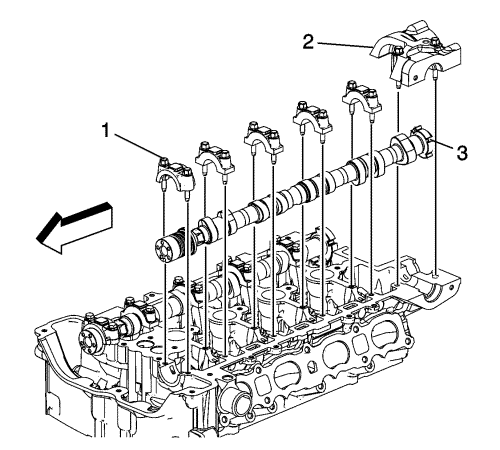 2
1
3