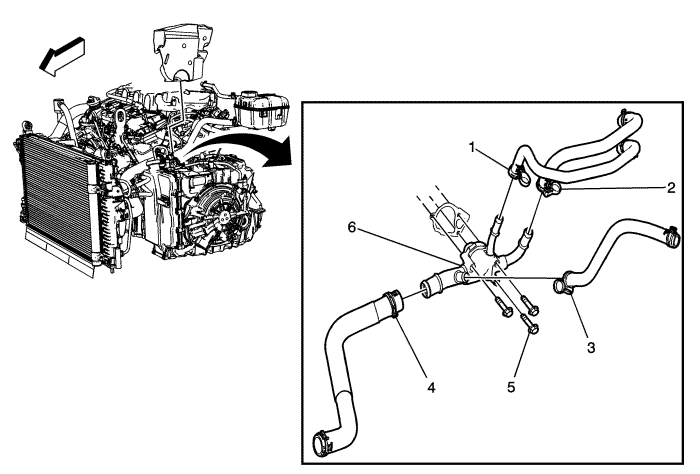 1
2
6
3
4
5