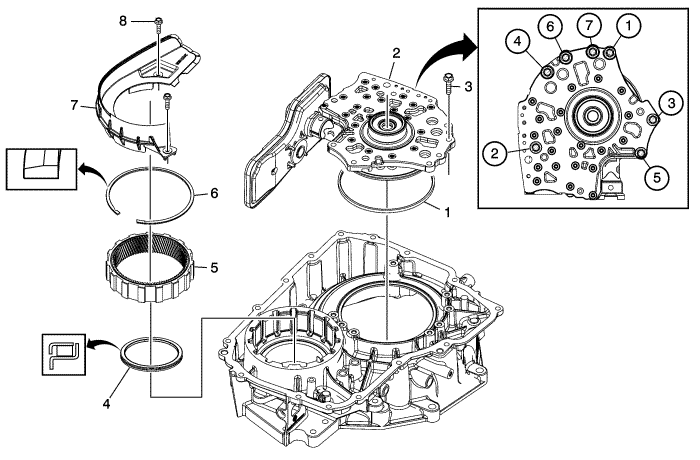 8
7
6
5
4
2
3
1
4
6
7
1
3
2
5