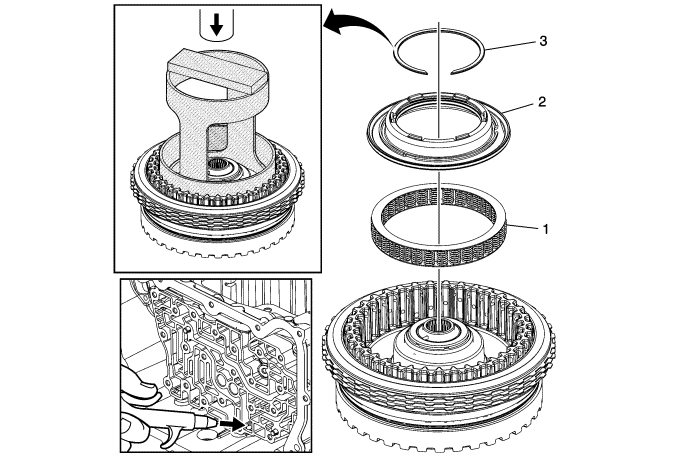 3
2
1