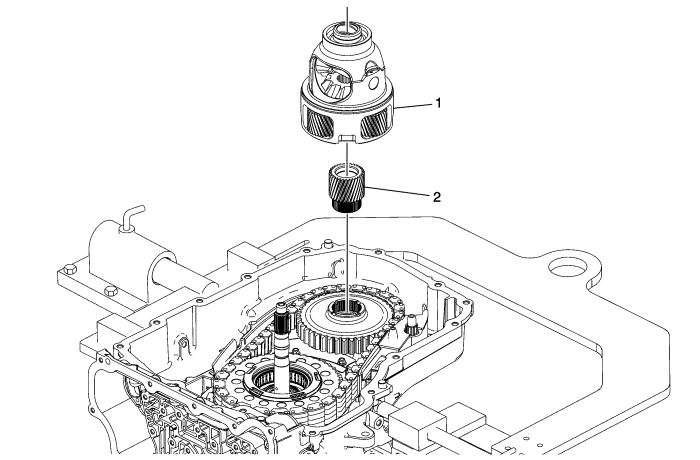 1
2