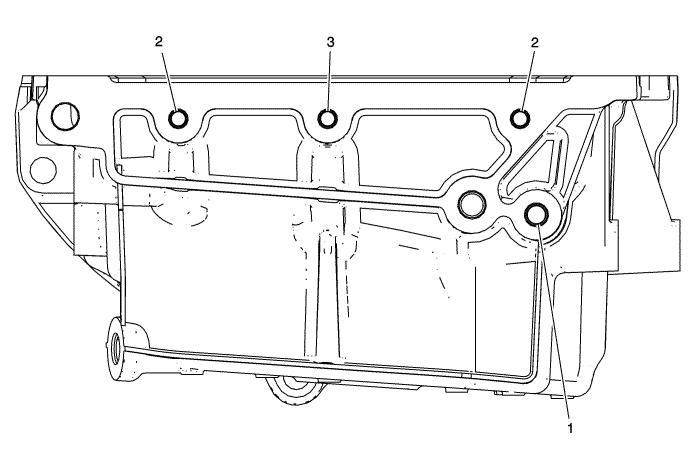 2
3
2
1