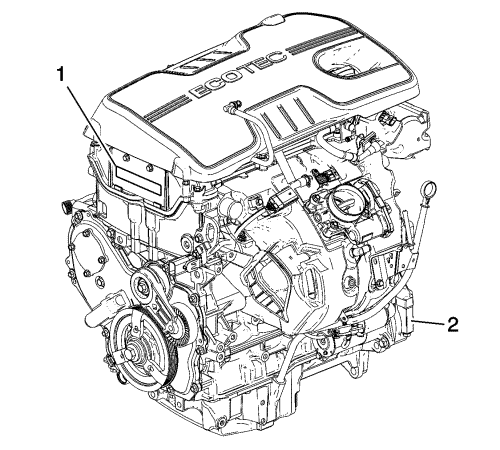 1

ECOTEC

2