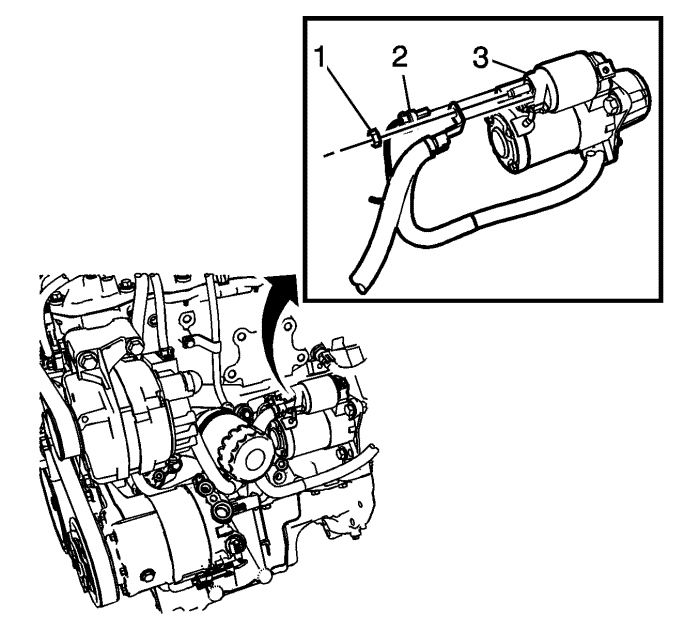 1
2
3