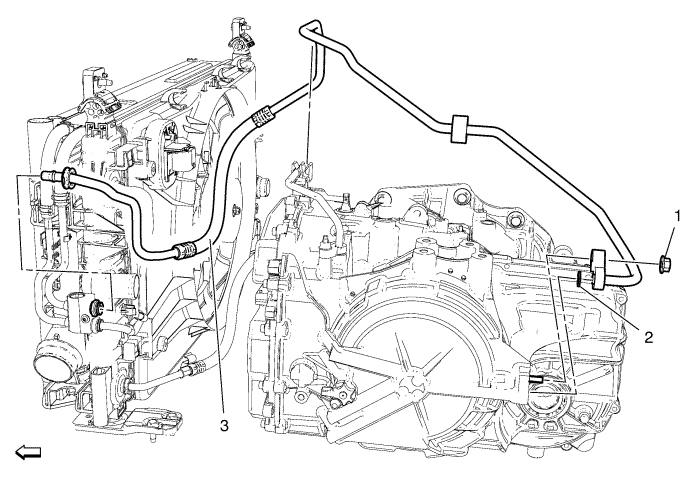 1
2
3