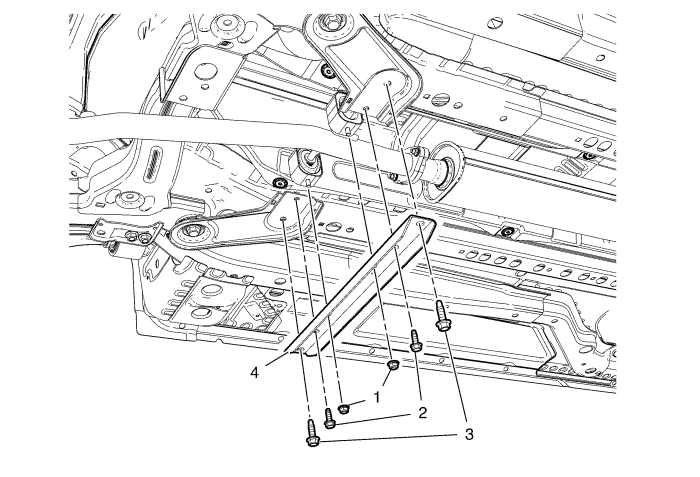 4
1
2
3