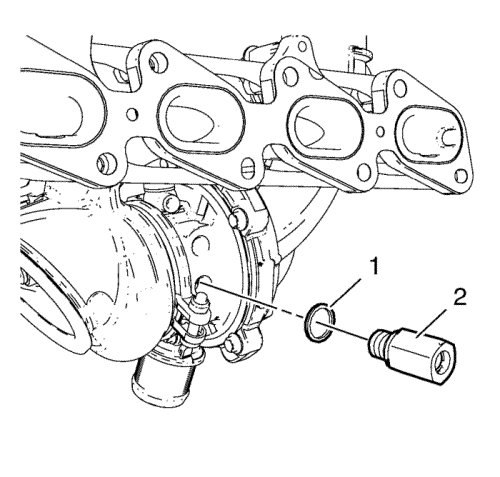 1
2