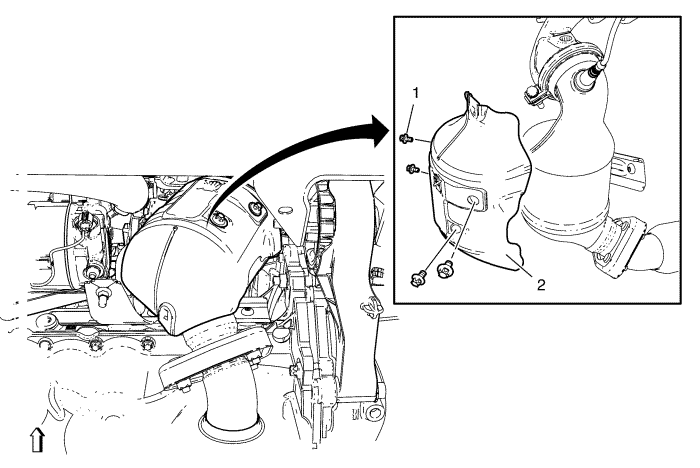 1

2