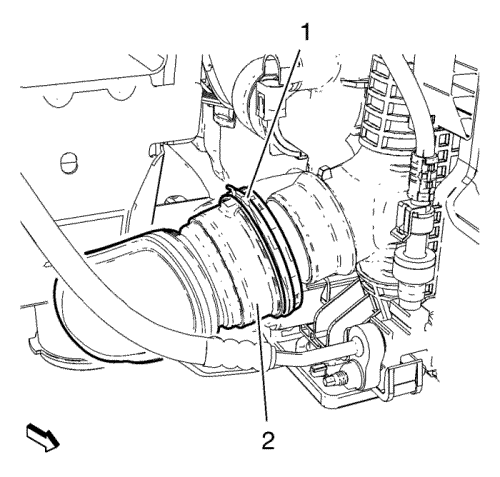 1
2