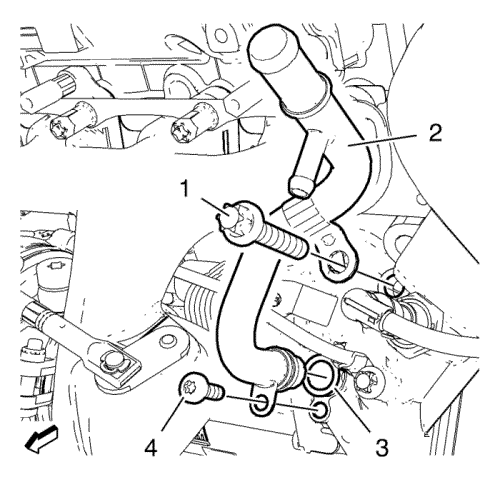 2
1
4
3