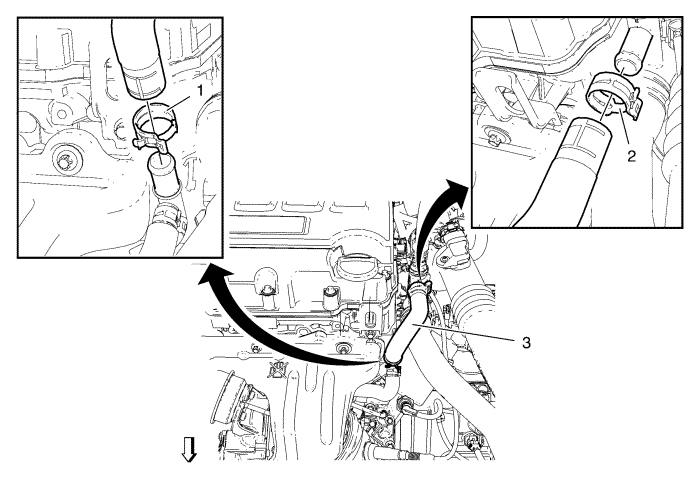 1

2

3