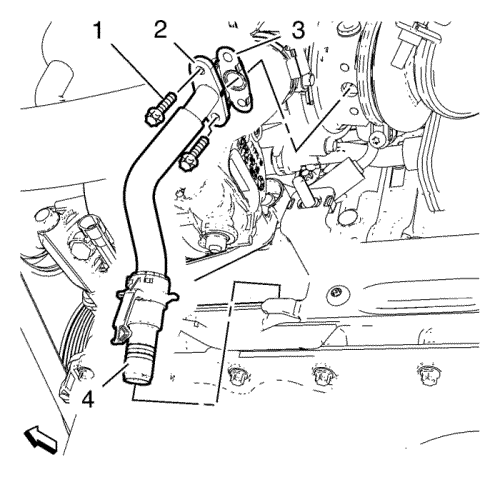 1
2
3
4