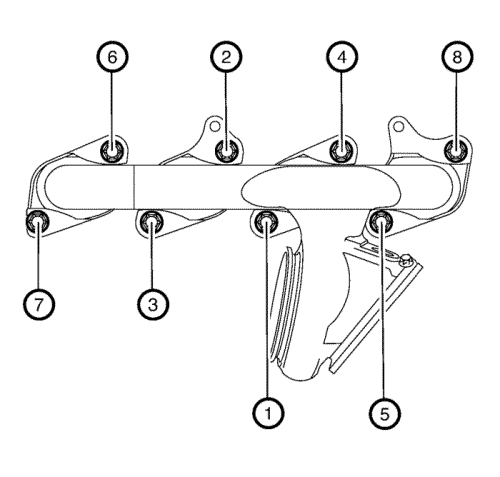 6
2
4
8
7
3
1
5