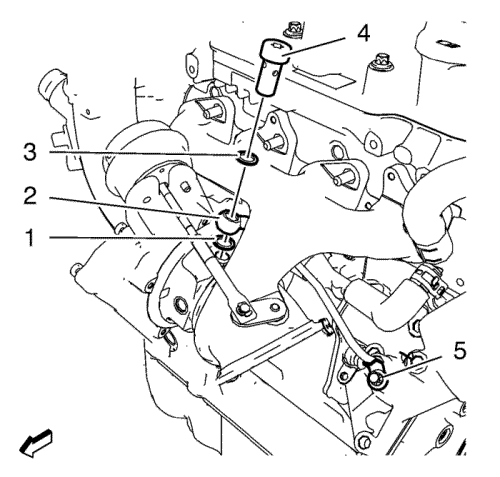 4
3
2
1
5